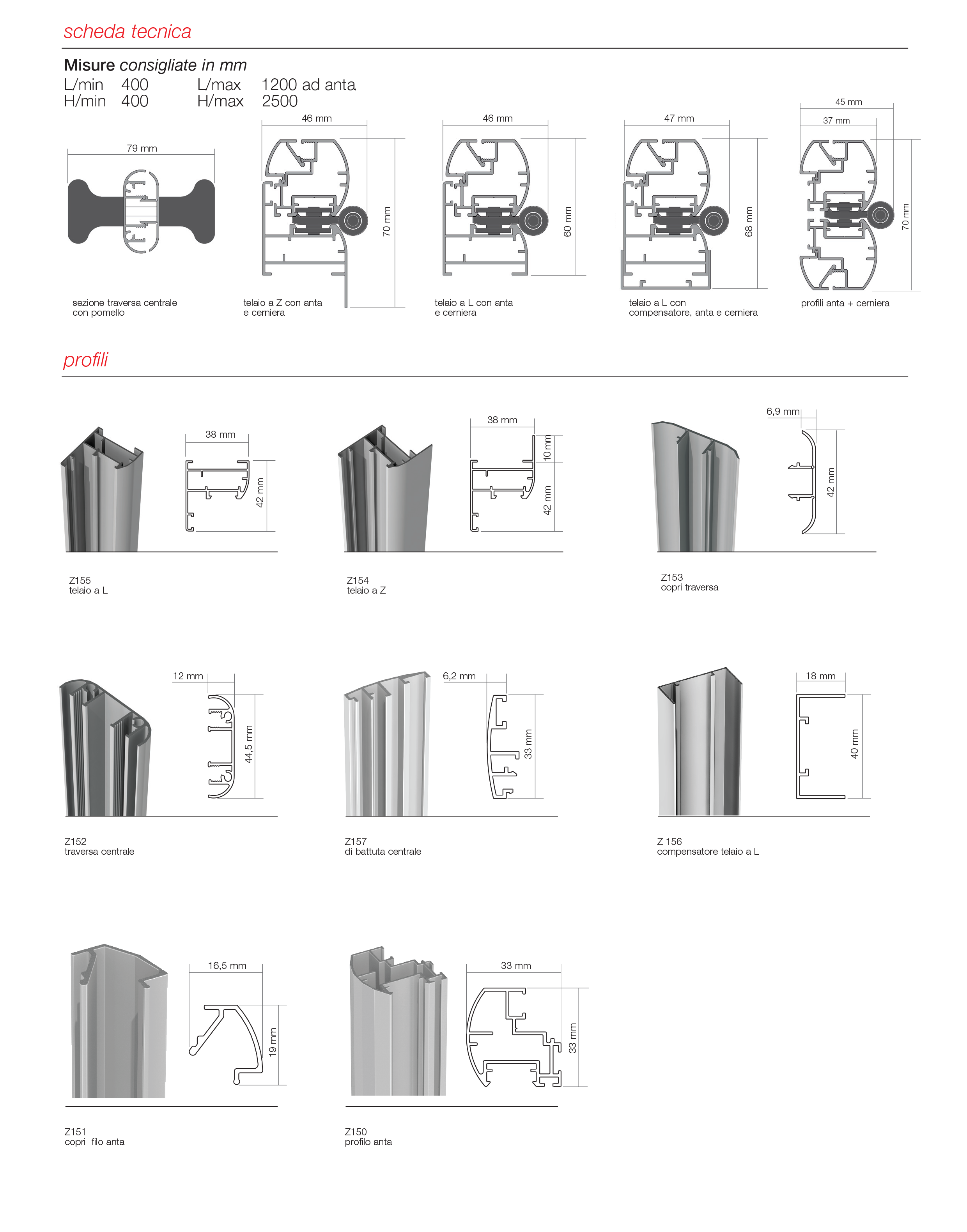 scheda tecnica

Misure consigliate in mm
L/min 400 L/max 1200 ad anta
H/min 400 H/max 2500

79 mm
sezione traversa centrale con pomello

46 mm
70 mm
telaio a Z con anta e cerniera

46 mm
60 mm
telaio a L con anta e cerniera

47 mm
68 mm
telaio a L con compensatore, anta e cerniera

45 mm
37 mm
70 mm
profili anta + cerniera

profili

38 mm
42 mm
Z155
telaio a L

38 mm
10 mm
42 mm
Z154
telaio a Z

6,9 mm
42 mm
Z153
copri traversa

12 mm
44,5 mm
Z152
traversa centrale

6,2 mm
33 mm
Z157
di battuta centrale

18 mm
40 mm
Z 156
compensatore telaio a L

16,5 mm
19 mm
Z151
copri filo anta

33 mm
33 mm
Z150
profilo anta